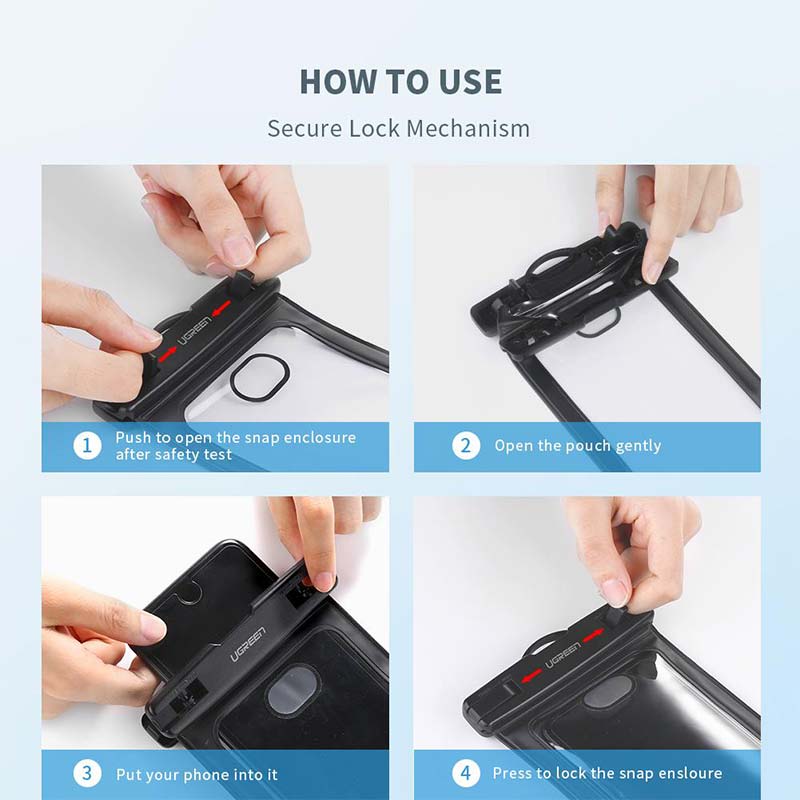 HOW TO USE

Secure Lock Mechanism

UGREEN

1 Push to open the snap enclosure after safety test

2 Open the pouch gently

UGREEN

3 Put your phone into it

UGREEN

4 Press to lock the snap ensloure