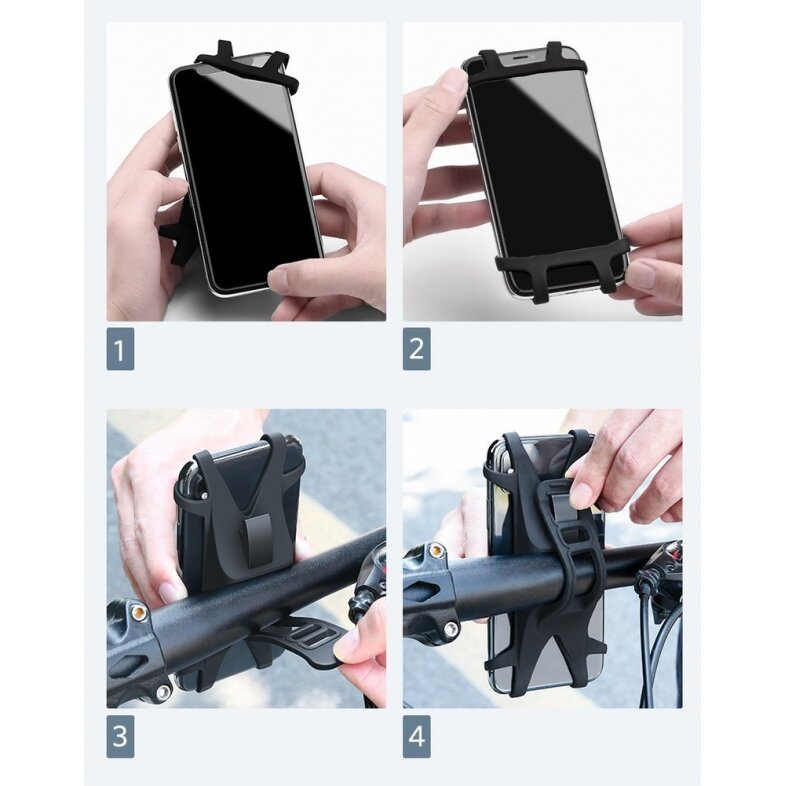 1

2

3

4